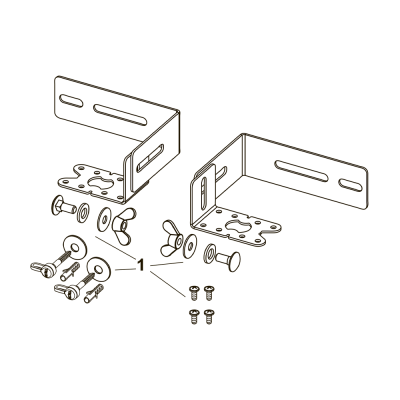 1